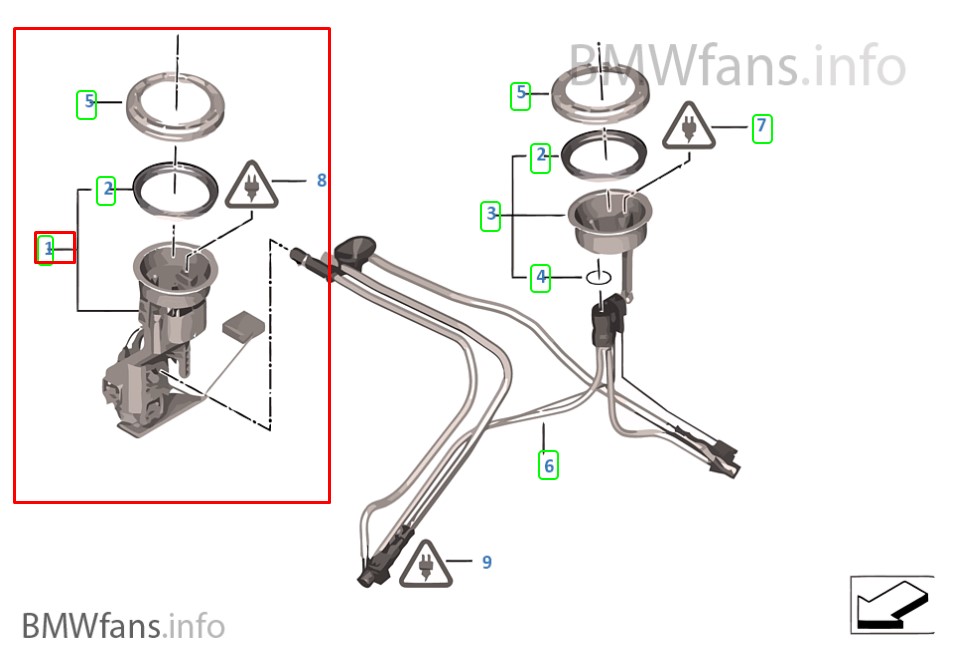 BMWfans.info

5

2

8

1

5

7

2

3

4

6

9

BMWfans.info